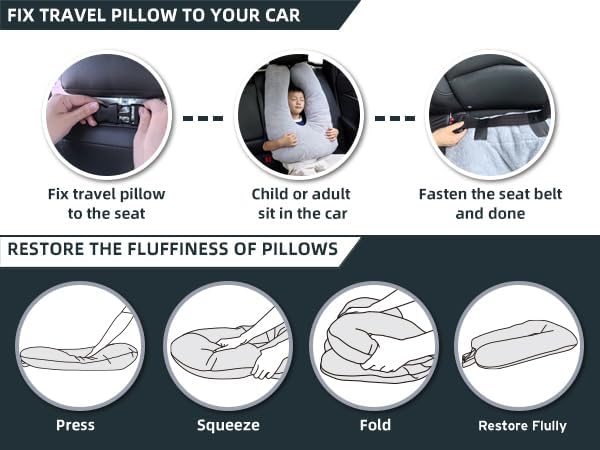 FIX TRAVEL PILLOW TO YOUR CAR

Fix travel pillow to the seat

Child or adult sit in the car

Fasten the seat belt and done

RESTORE THE FLUFFINESS OF PILLOWS

Press

Squeeze

Fold

Restore Flully