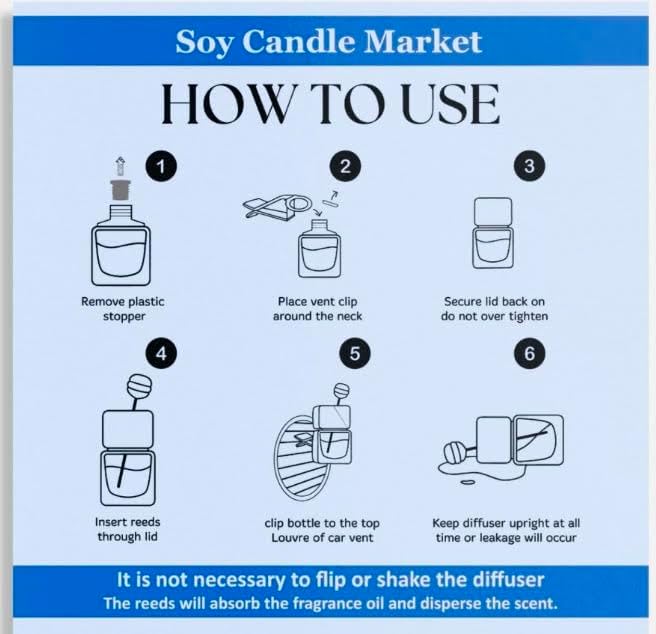 Soy Candle Market

HOW TO USE

1
Remove plastic stopper

2
Place vent clip around the neck

3
Secure lid back on do not over tighten

4
Insert reeds through lid

5
clip bottle to the top Louvre of car vent

6
Keep diffuser upright at all time or leakage will occur

It is not necessary to flip or shake the diffuser
The reeds will absorb the fragrance oil and disperse the scent.