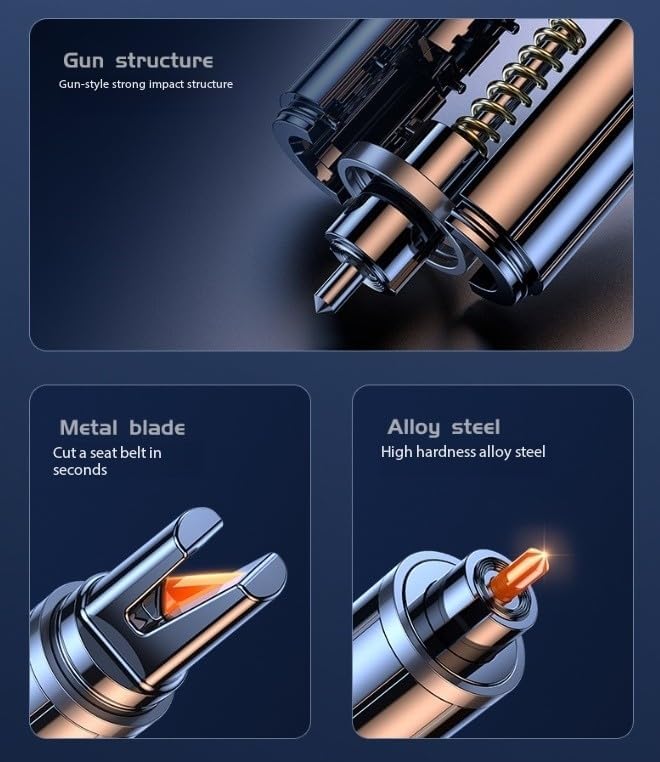 Gun structure
Gun-style strong impact structure

Metal blade
Cut a seat belt in seconds

Alloy steel
High hardness alloy steel