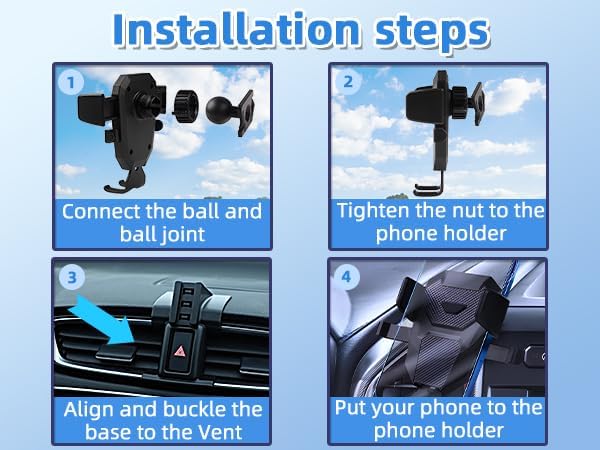 Installation steps

1

Connect the ball and ball joint

2

Tighten the nut to the phone holder

3

Align and buckle the base to the Vent

4

Put your phone to the phone holder