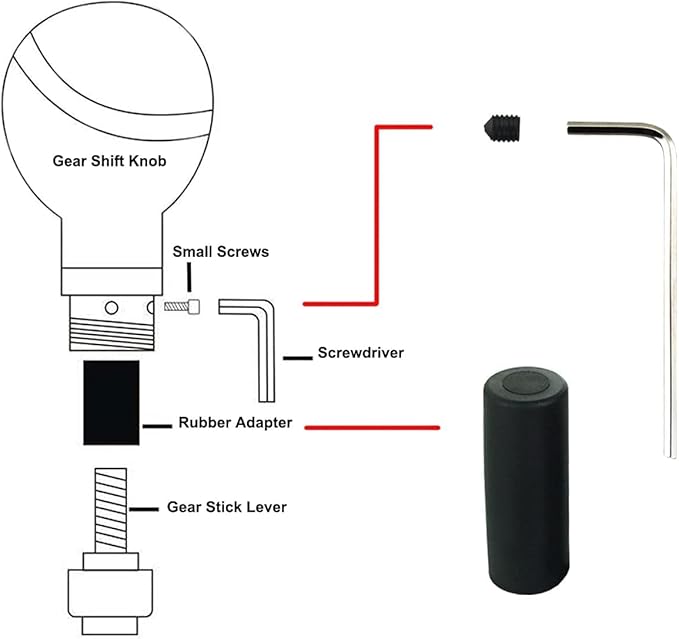 Gear Shift Knob

Small Screws

Screwdriver

Rubber Adapter

Gear Stick Lever