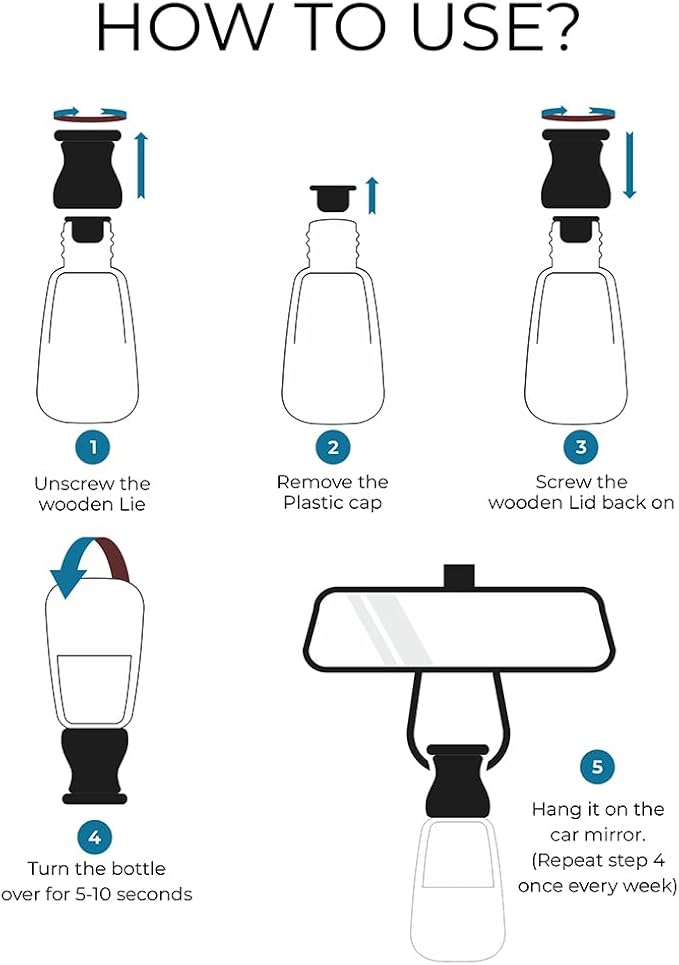 HOW TO USE?

1
Unscrew the wooden Lie

2
Remove the Plastic cap

3
Screw the wooden Lid back on

4
Turn the bottle over for 5-10 seconds

5
Hang it on the car mirror. (Repeat step 4 once every week)