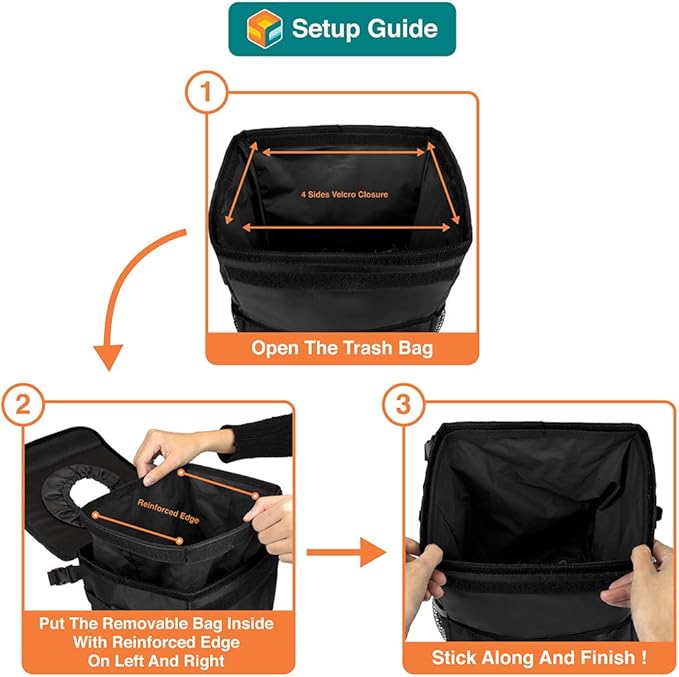 Setup Guide

1

4 Sides Velcro Closure

Open The Trash Bag

2

Reinforced Edge

Put The Removable Bag Inside With Reinforced Edge On Left And Right

3

Stick Along And Finish !