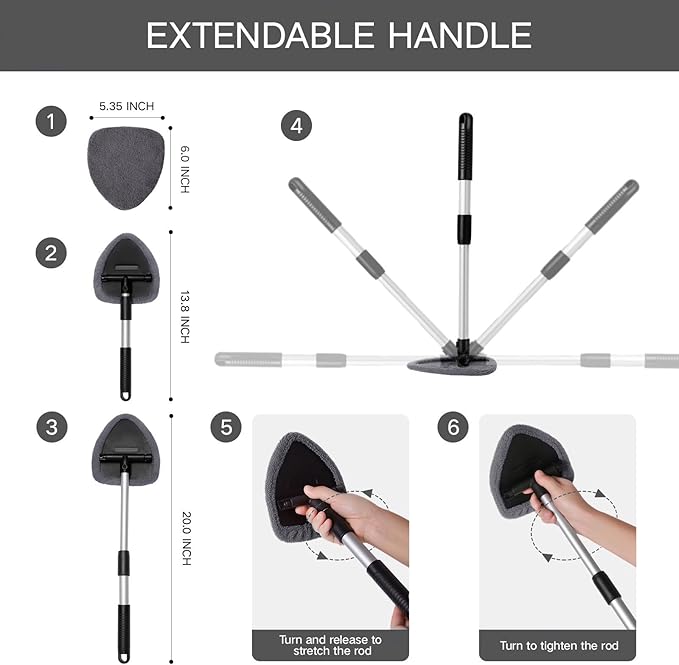 EXTENDABLE HANDLE

1

5.35 INCH

6.0 INCH

2

13.8 INCH

3

20.0 INCH

4

5

Turn and release to stretch the rod

6

Turn to tighten the rod