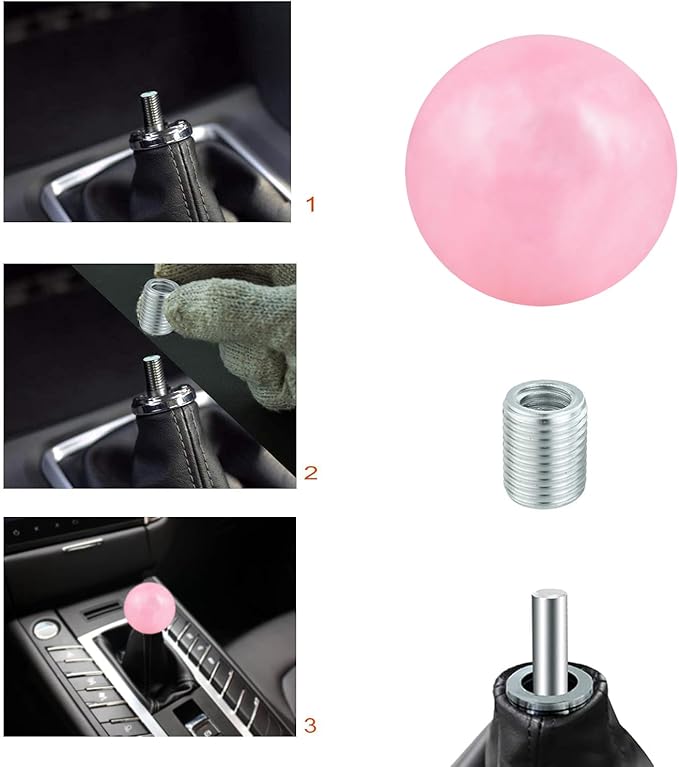 1

2

3