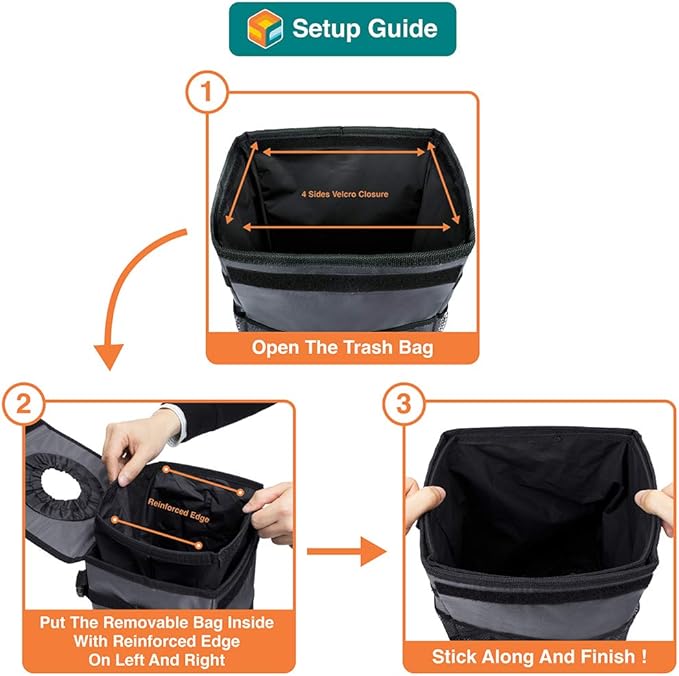 Setup Guide

1

4 Sides Velcro Closure

Open The Trash Bag

2

Reinforced Edge

Put The Removable Bag Inside With Reinforced Edge On Left And Right

3

Stick Along And Finish !