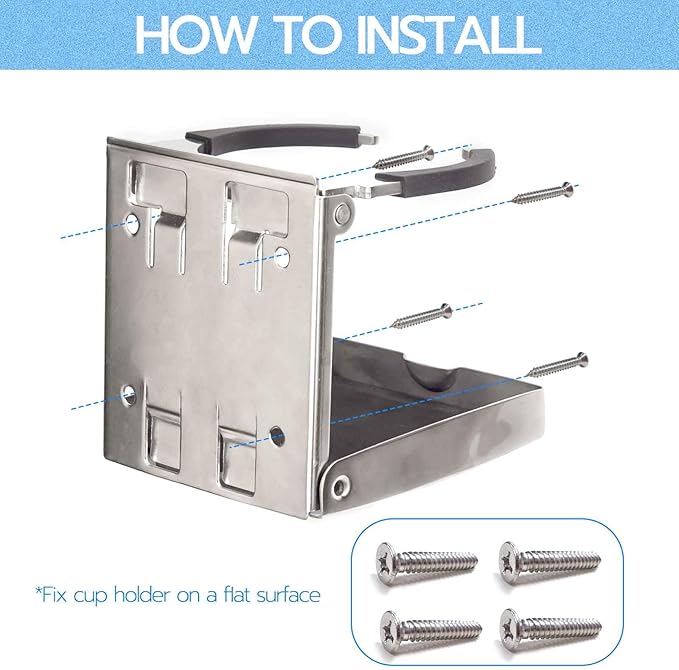 HOW TO INSTALL

*Fix cup holder on a flat surface