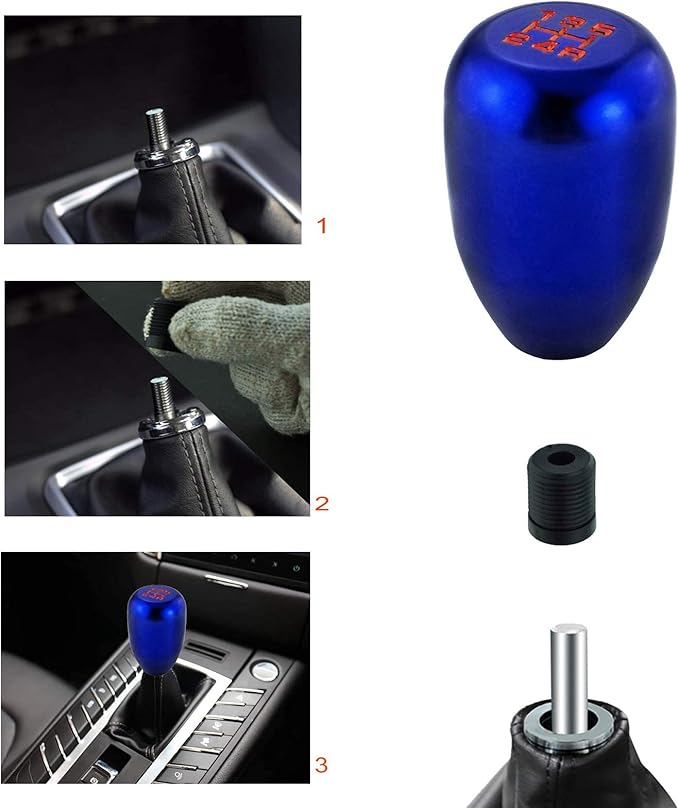 1

2

3

1 3 5
2 4 R