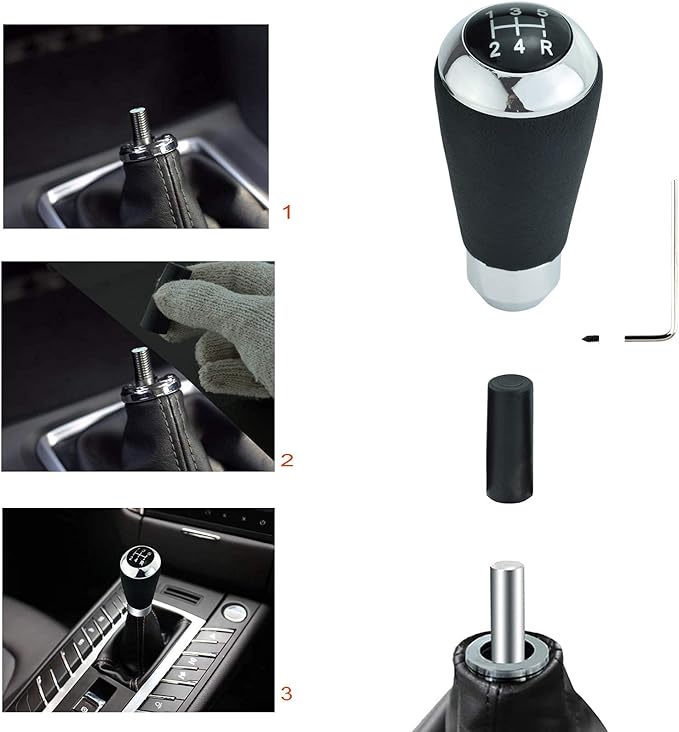 1

2

3

1 3 5
2 4 R