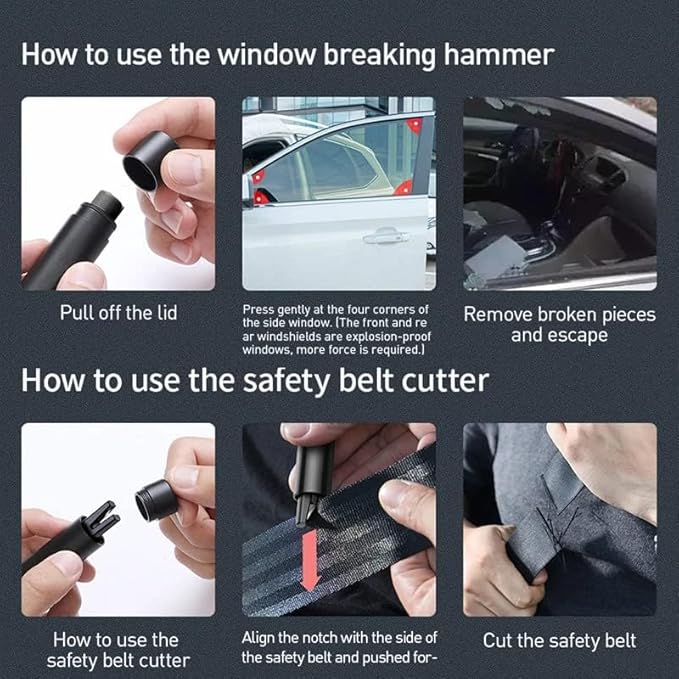 How to use the window breaking hammer

Pull off the lid

Press gently at the four corners of the side window. (The front and re ar windshields are explosion-proof windows, more force is required.)

Remove broken pieces and escape

How to use the safety belt cutter

How to use the safety belt cutter

Align the notch with the side of the safety belt and pushed for-

Cut the safety belt