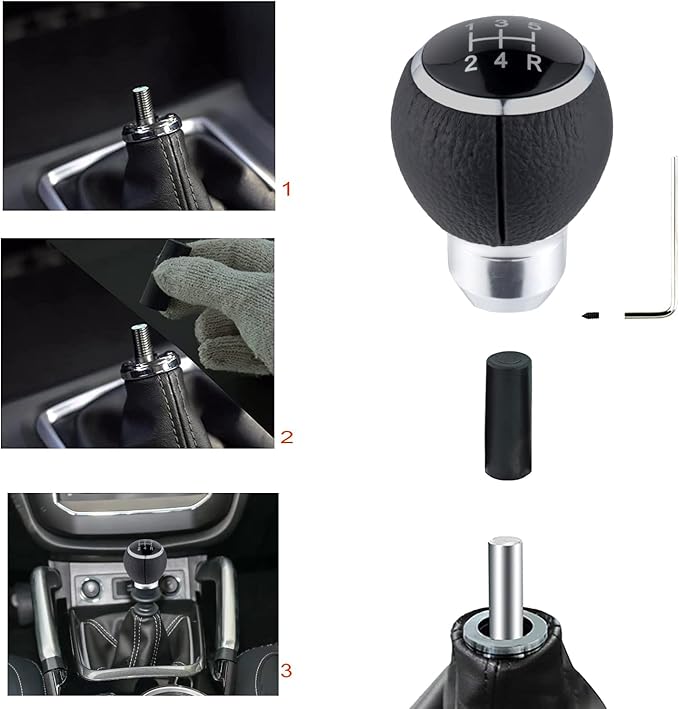 1

2

3

1 3 5
2 4 R