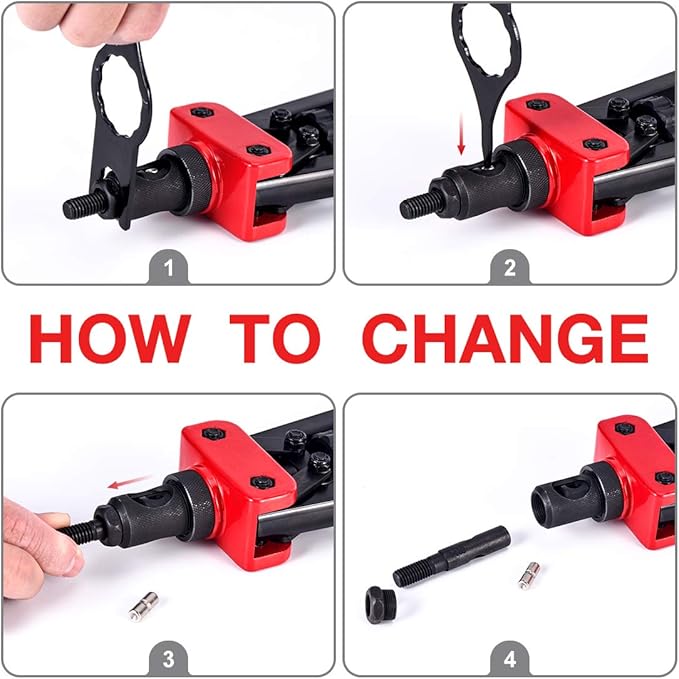 1

2

HOW TO CHANGE

3

4