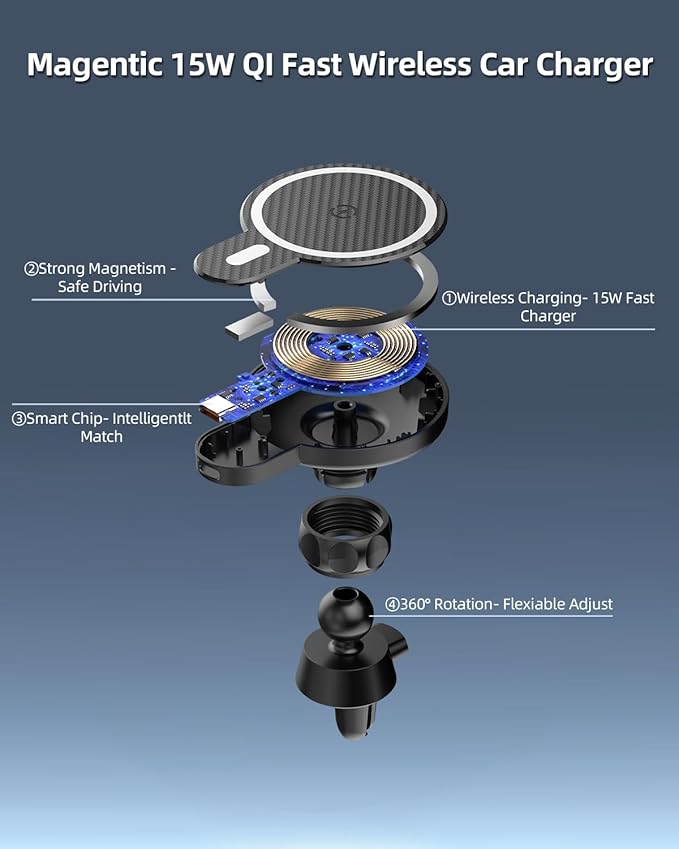 Magentic 15W QI Fast Wireless Car Charger

②Strong Magnetism - Safe Driving

①Wireless Charging- 15W Fast Charger

③Smart Chip- Intelligentlt Match

④360° Rotation- Flexiable Adjust