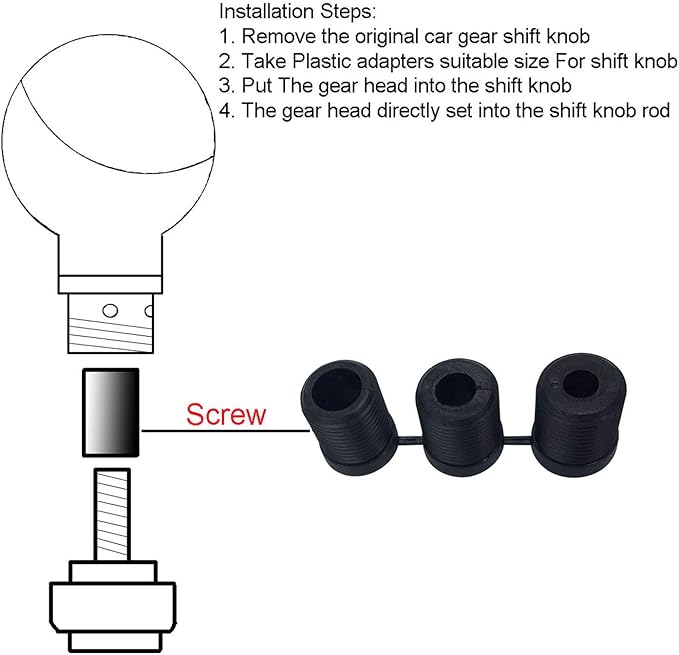 Installation Steps:
1. Remove the original car gear shift knob
2. Take Plastic adapters suitable size For shift knob
3. Put The gear head into the shift knob
4. The gear head directly set into the shift knob rod

Screw