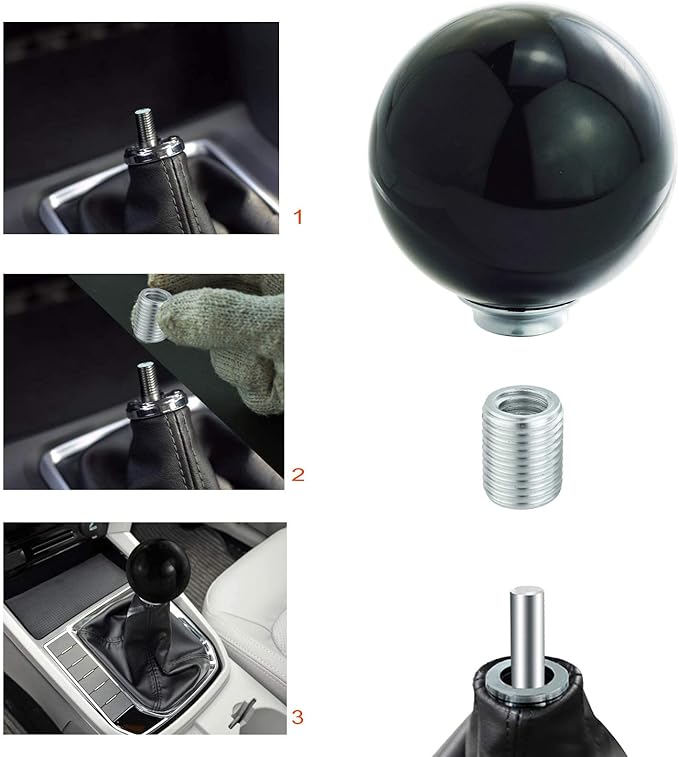 1

2

3