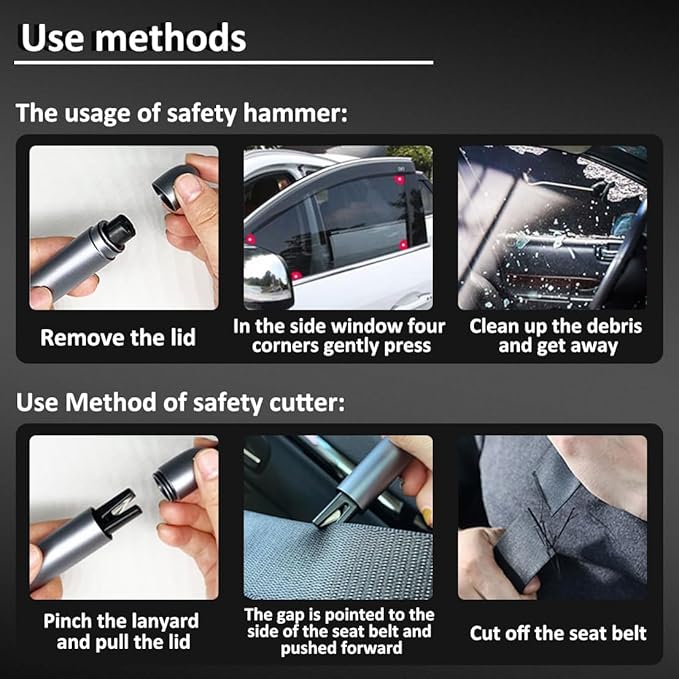 Use methods

The usage of safety hammer:

Remove the lid

In the side window four corners gently press

Clean up the debris and get away

Use Method of safety cutter:

Pinch the lanyard and pull the lid

The gap is pointed to the side of the seat belt and pushed forward

Cut off the seat belt