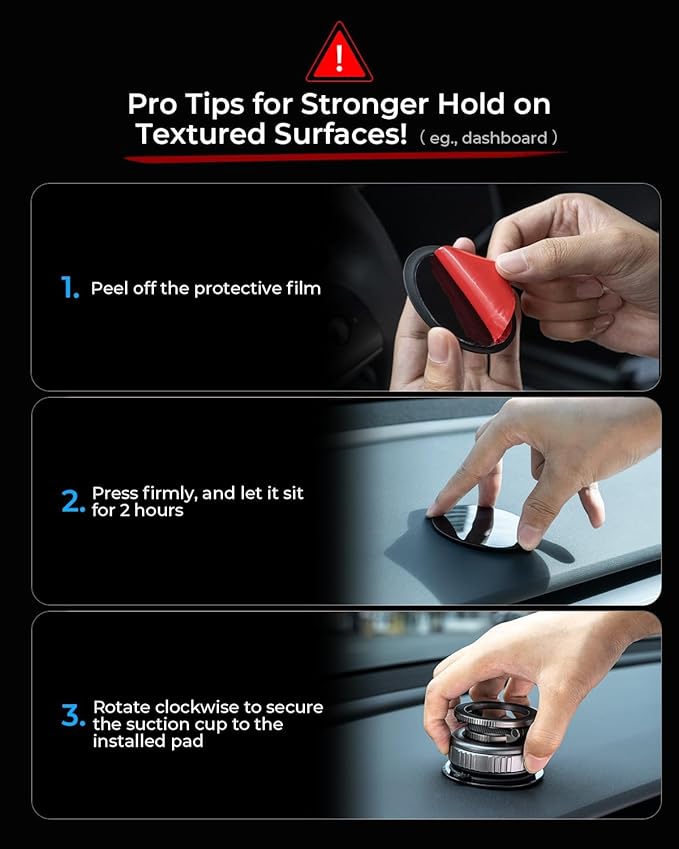 !

Pro Tips for Stronger Hold on Textured Surfaces! ( eg., dashboard )

1. Peel off the protective film

2. Press firmly, and let it sit for 2 hours

3. Rotate clockwise to secure the suction cup to the installed pad