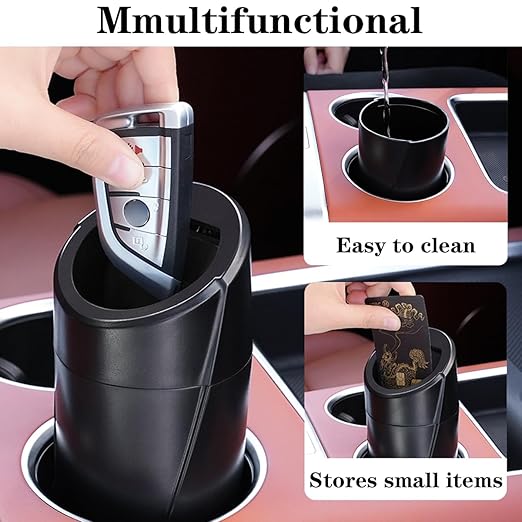 Mmultifunctional

Easy to clean

Stores small items