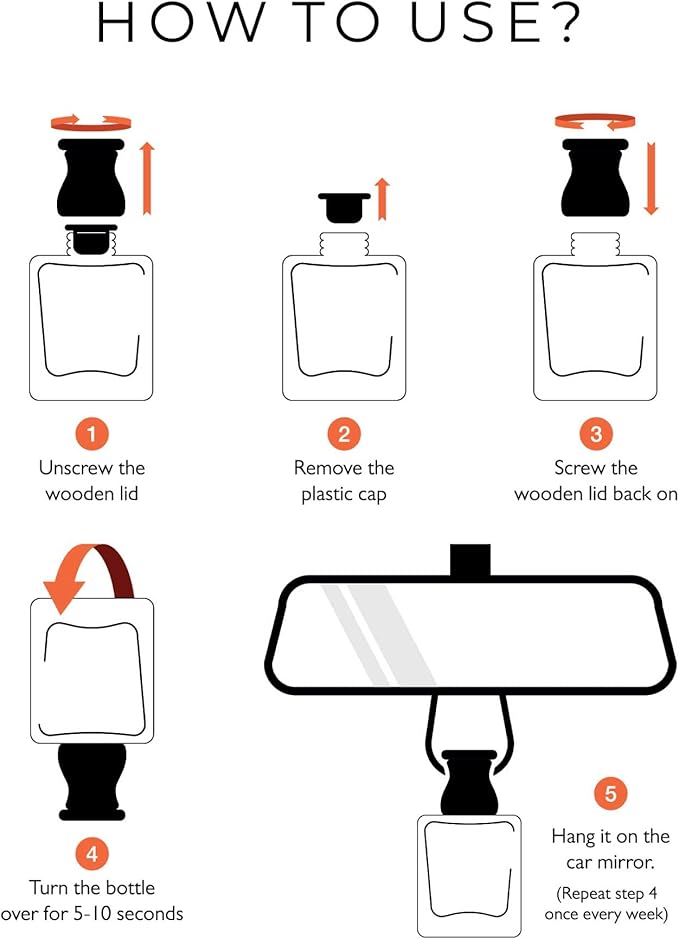 HOW TO USE?

1
Unscrew the wooden lid

2
Remove the plastic cap

3
Screw the wooden lid back on

4
Turn the bottle over for 5-10 seconds

5
Hang it on the car mirror.
(Repeat step 4 once every week)