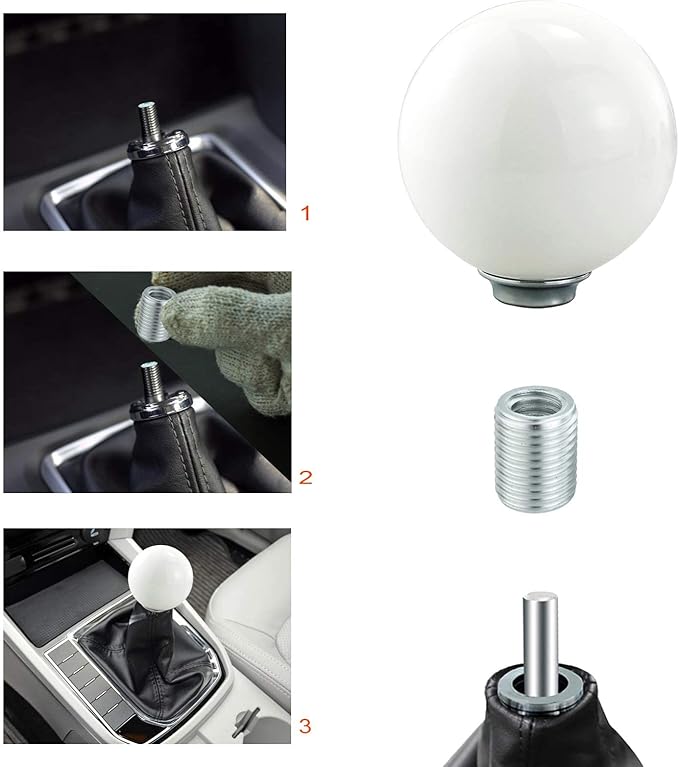 1

2

3