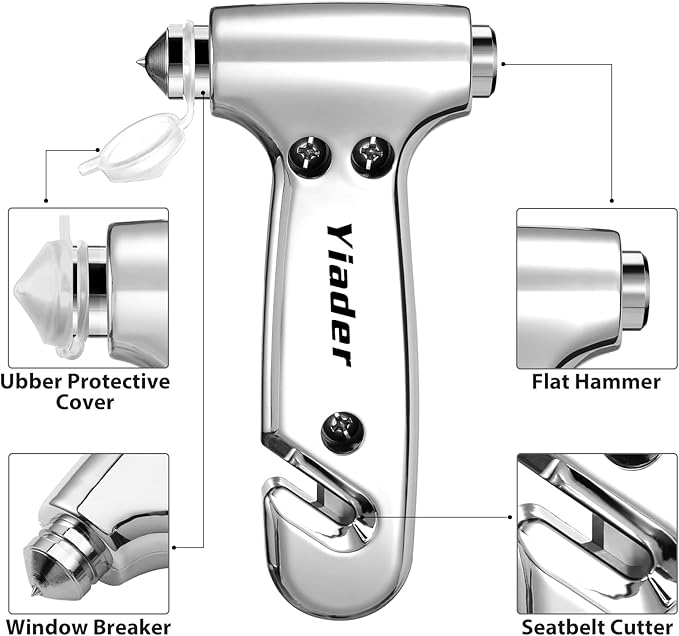 Yiader

Ubber Protective Cover

Flat Hammer

Window Breaker

Seatbelt Cutter