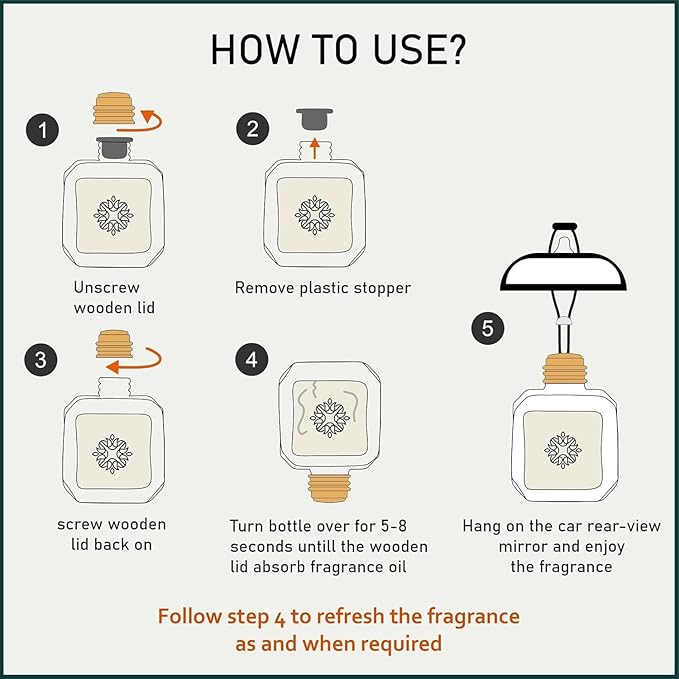 HOW TO USE?

1

Unscrew wooden lid

2

Remove plastic stopper

3

screw wooden lid back on

4

Turn bottle over for 5-8 seconds untill the wooden lid absorb fragrance oil

5

Hang on the car rear-view mirror and enjoy the fragrance

Follow step 4 to refresh the fragrance as and when required