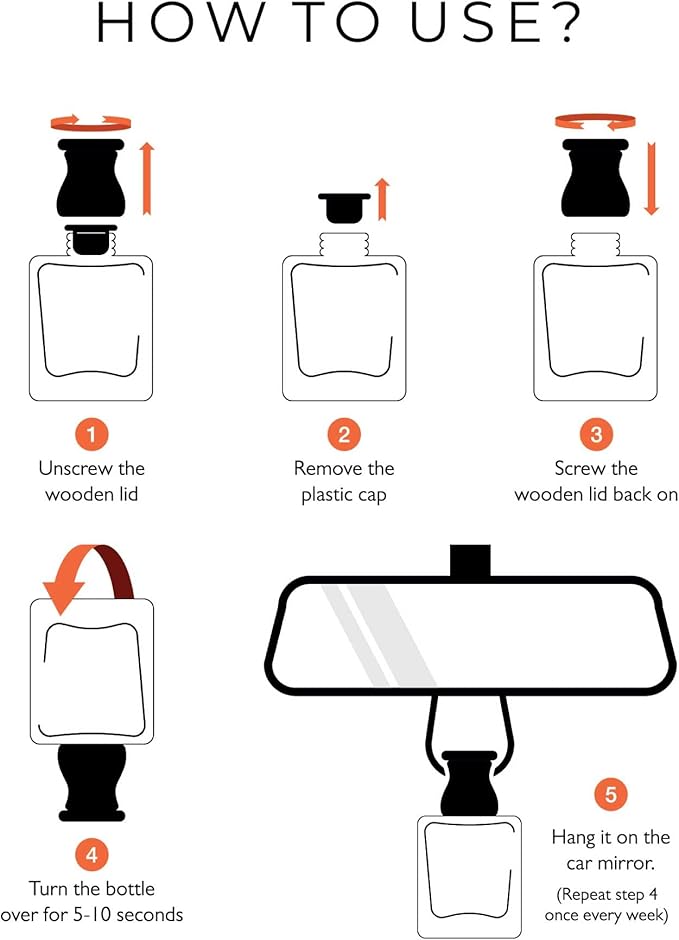 HOW TO USE?

1
Unscrew the wooden lid

2
Remove the plastic cap

3
Screw the wooden lid back on

4
Turn the bottle over for 5-10 seconds

5
Hang it on the car mirror.
(Repeat step 4 once every week)