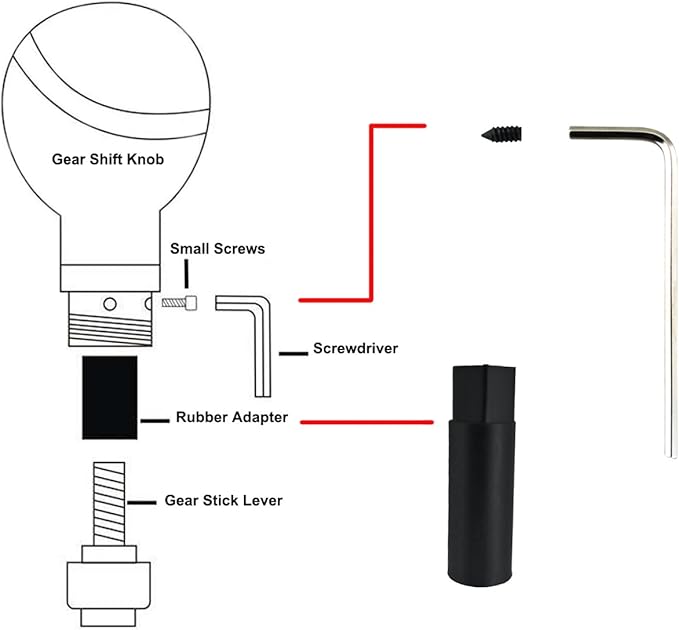 Gear Shift Knob

Small Screws

Screwdriver

Rubber Adapter

Gear Stick Lever