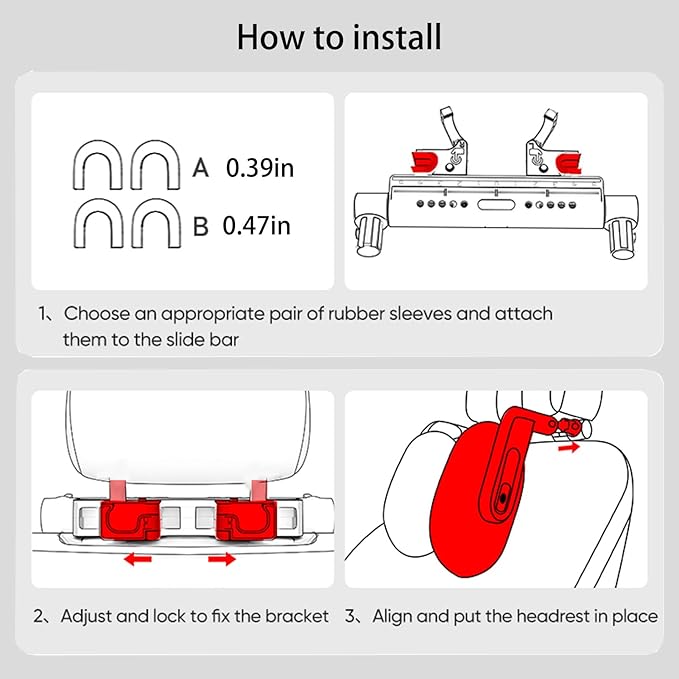 How to install

A 0.39in

B 0.47in

1、Choose an appropriate pair of rubber sleeves and attach them to the slide bar

2、Adjust and lock to fix the bracket

3、Align and put the headrest in place