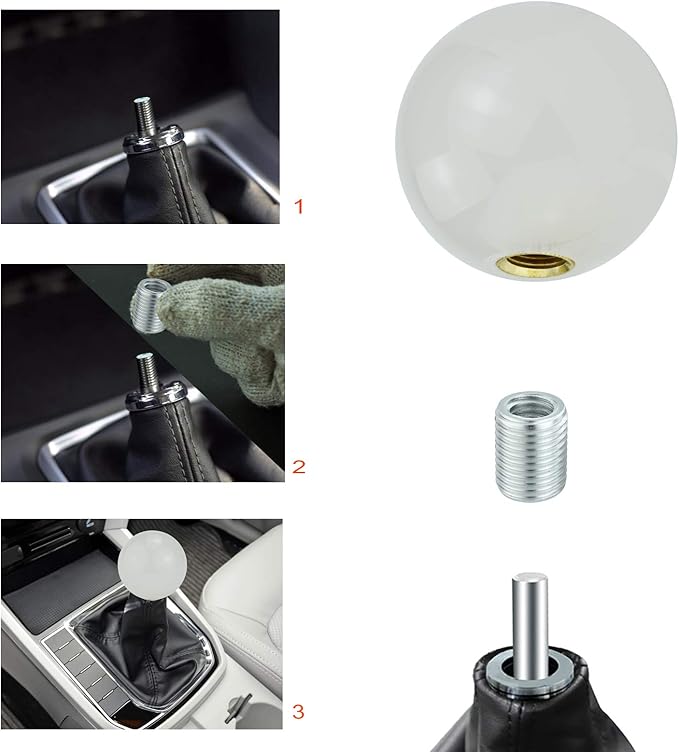 1

2

3