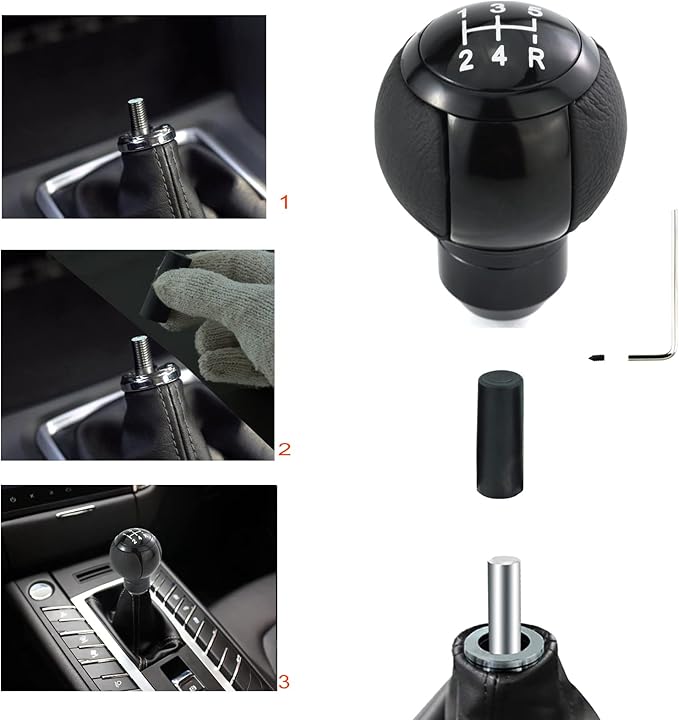 1

2

3

1 3 5
2 4 R