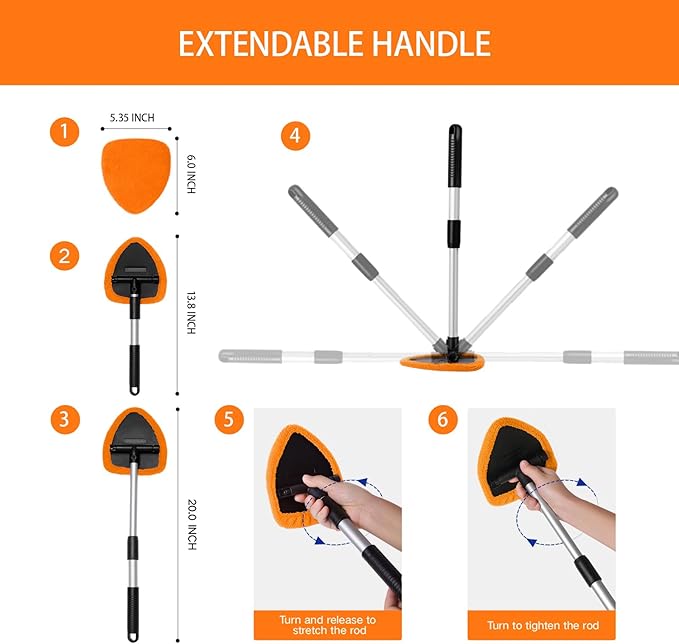 EXTENDABLE HANDLE

1

5.35 INCH

6.0 INCH

2

13.8 INCH

3

20.0 INCH

4

5

Turn and release to stretch the rod

6

Turn to tighten the rod