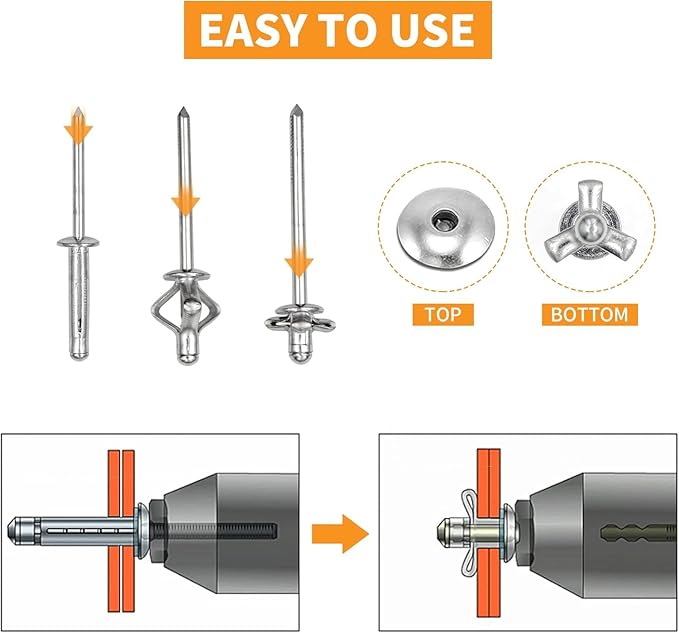 EASY TO USE

TOP

BOTTOM