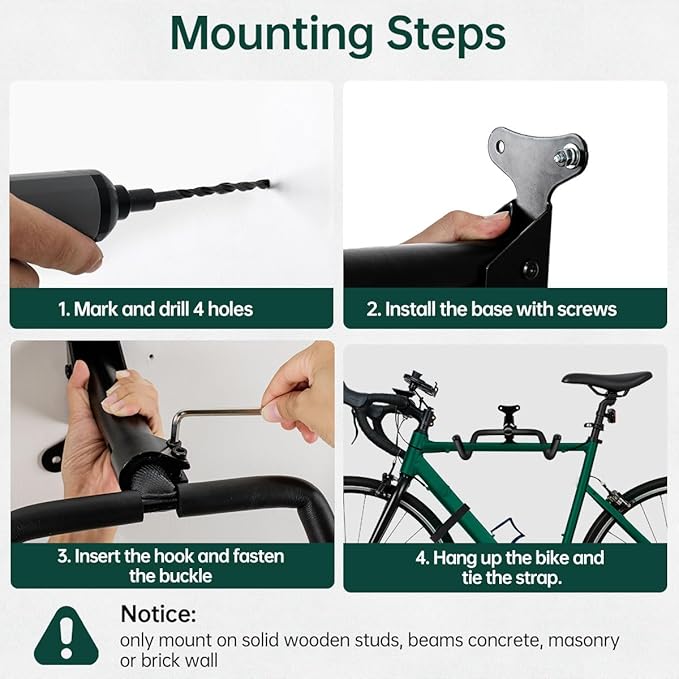 Mounting Steps

1. Mark and drill 4 holes

2. Install the base with screws

3. Insert the hook and fasten the buckle

4. Hang up the bike and tie the strap.

Notice:
only mount on solid wooden studs, beams concrete, masonry or brick wall