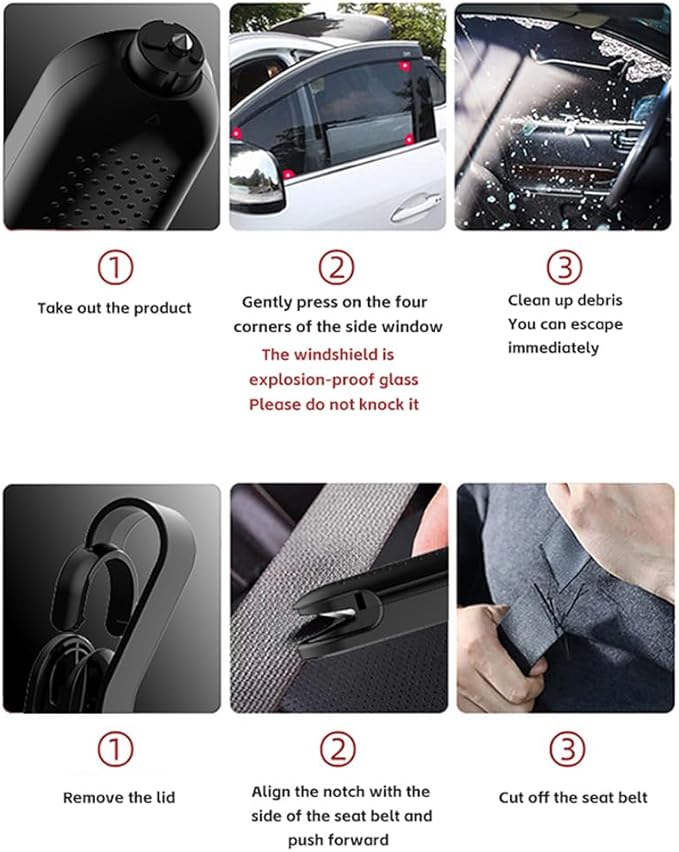 ①

Take out the product

②

Gently press on the four corners of the side window

The windshield is explosion-proof glass Please do not knock it

③

Clean up debris You can escape immediately

①

Remove the lid

②

Align the notch with the side of the seat belt and push forward

③

Cut off the seat belt