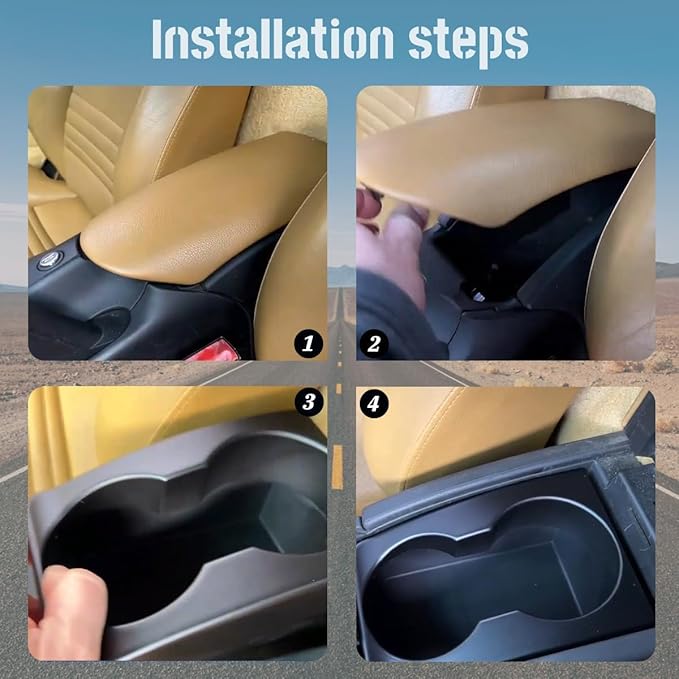 Installation steps

1

2

3

4