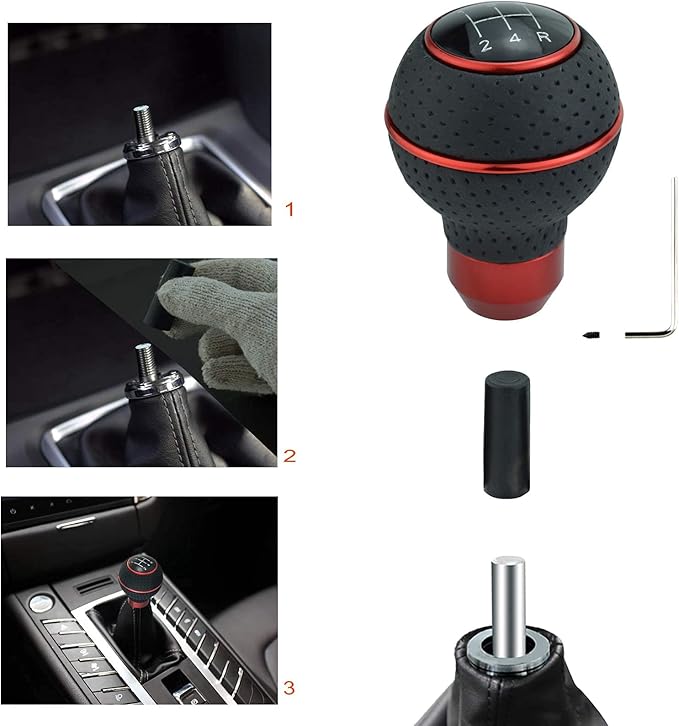 1

2

3

2 4 R