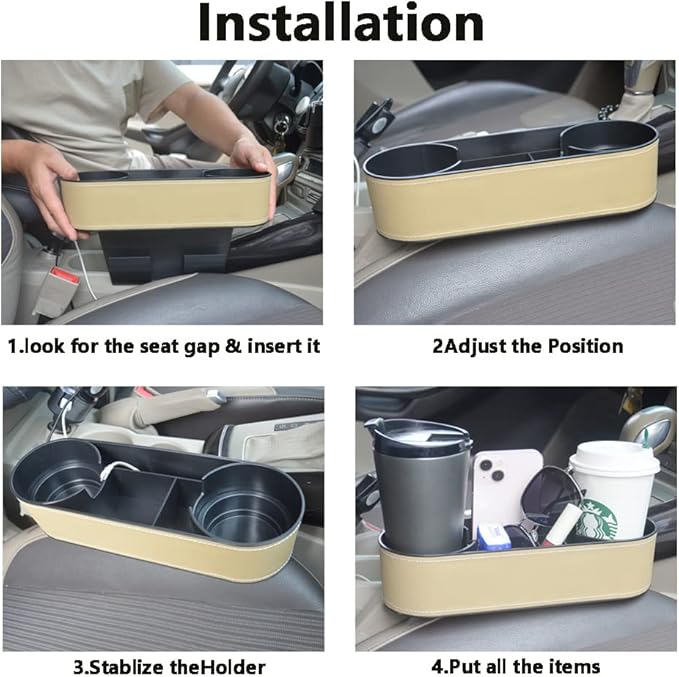 Installation

1.look for the seat gap & insert it

2Adjust the Position

3.Stablize theHolder

4.Put all the items