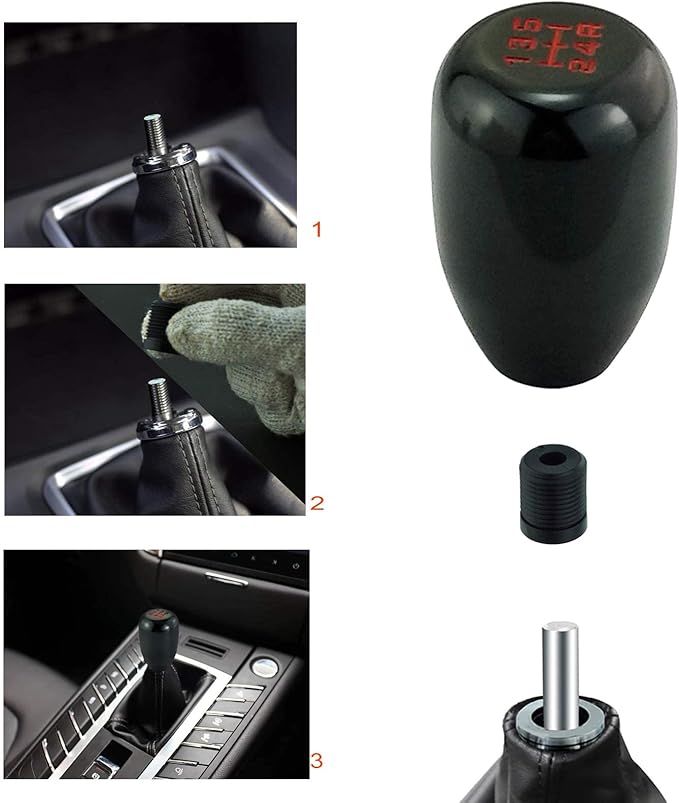 1

2

3

1 3 5
2 4 R