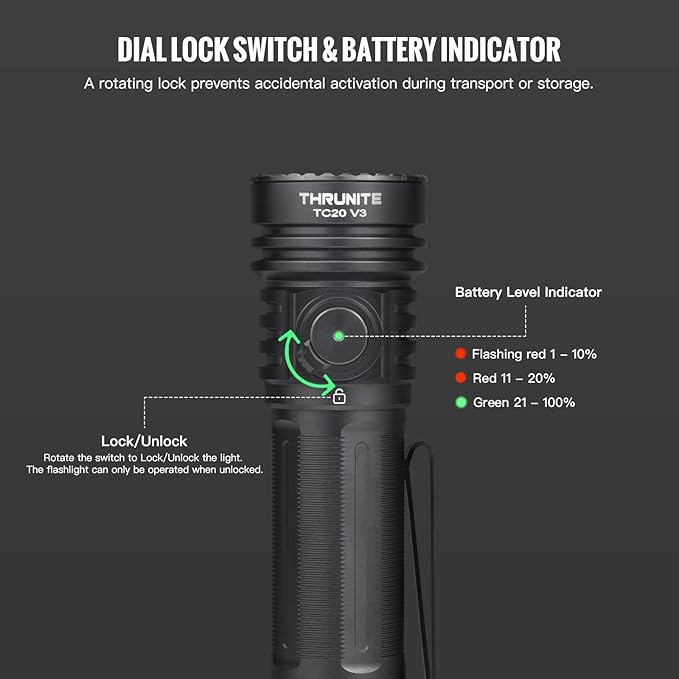 DIAL LOCK SWITCH & BATTERY INDICATOR

A rotating lock prevents accidental activation during transport or storage.

THRUNITE
TC20 V3

Battery Level Indicator

Flashing red 1 – 10%

Red 11 – 20%

Green 21 – 100%

Lock/Unlock

Rotate the switch to Lock/Unlock the light.
The flashlight can only be operated when unlocked.