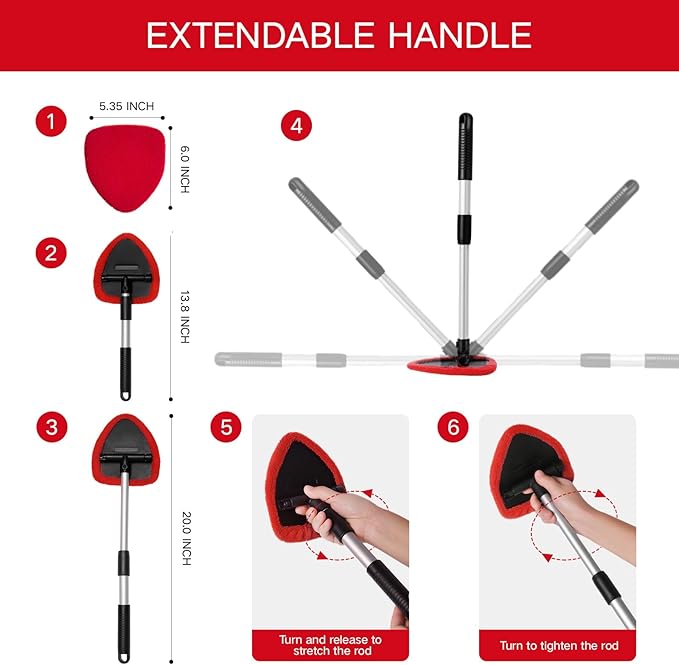 EXTENDABLE HANDLE

1

5.35 INCH

6.0 INCH

2

13.8 INCH

3

20.0 INCH

4

5

Turn and release to stretch the rod

6

Turn to tighten the rod