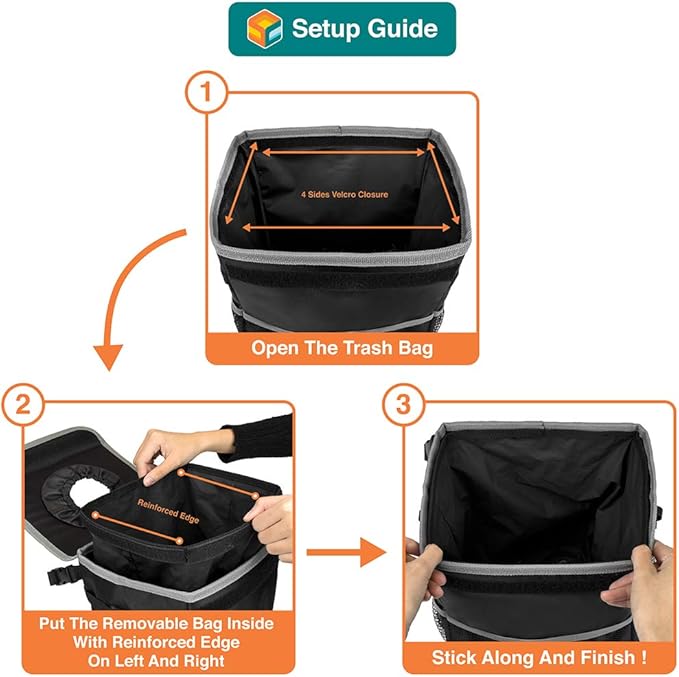 Setup Guide

1

4 Sides Velcro Closure

Open The Trash Bag

2

Reinforced Edge

Put The Removable Bag Inside With Reinforced Edge On Left And Right

3

Stick Along And Finish !