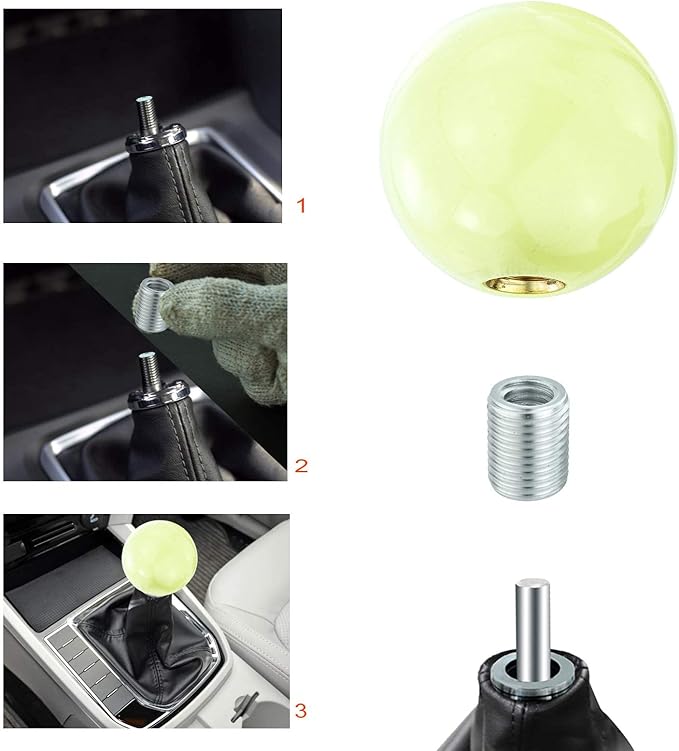 1

2

3