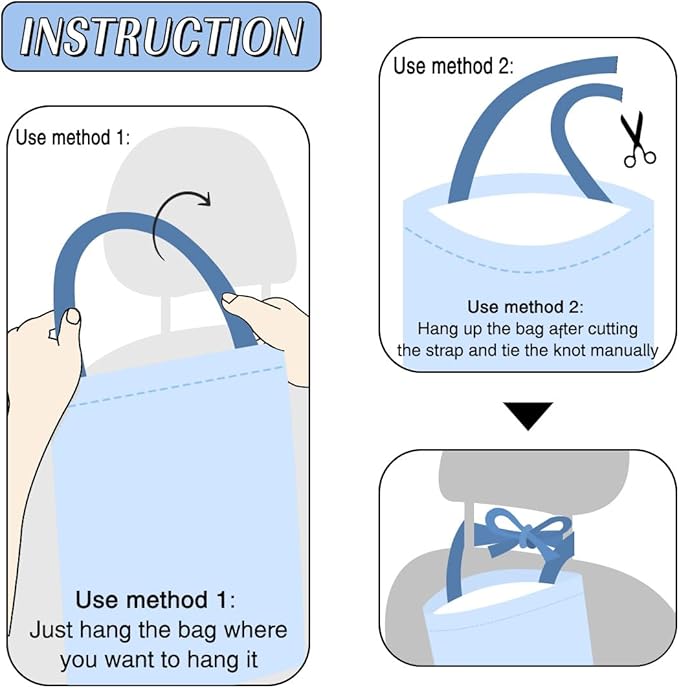 INSTRUCTION

Use method 1:

Use method 1:
Just hang the bag where you want to hang it

Use method 2:

Use method 2:
Hang up the bag after cutting the strap and tie the knot manually