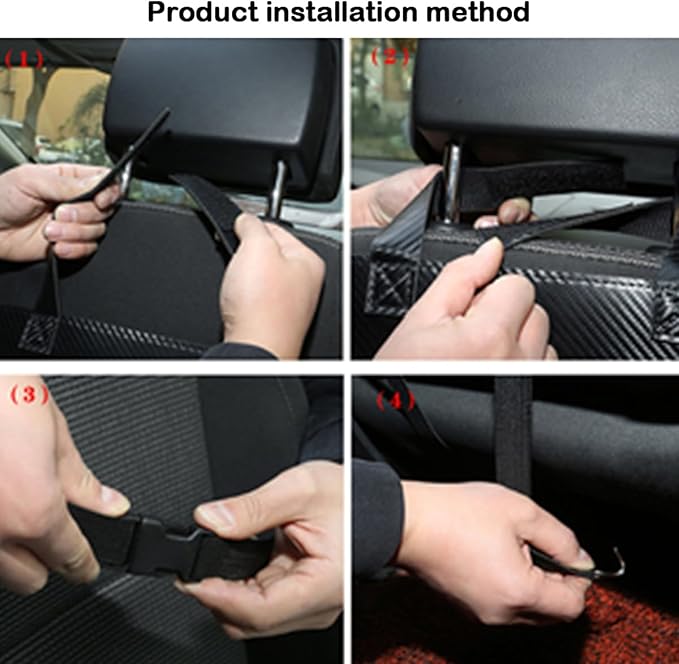 Product installation method

(1)

(2)

(3)

(4)