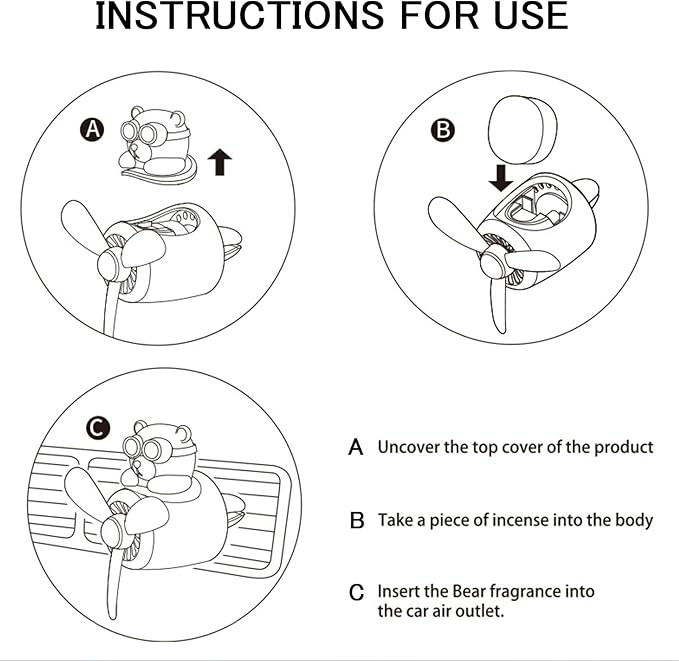 INSTRUCTIONS FOR USE

A

B

C

A Uncover the top cover of the product

B Take a piece of incense into the body

C Insert the Bear fragrance into the car air outlet.