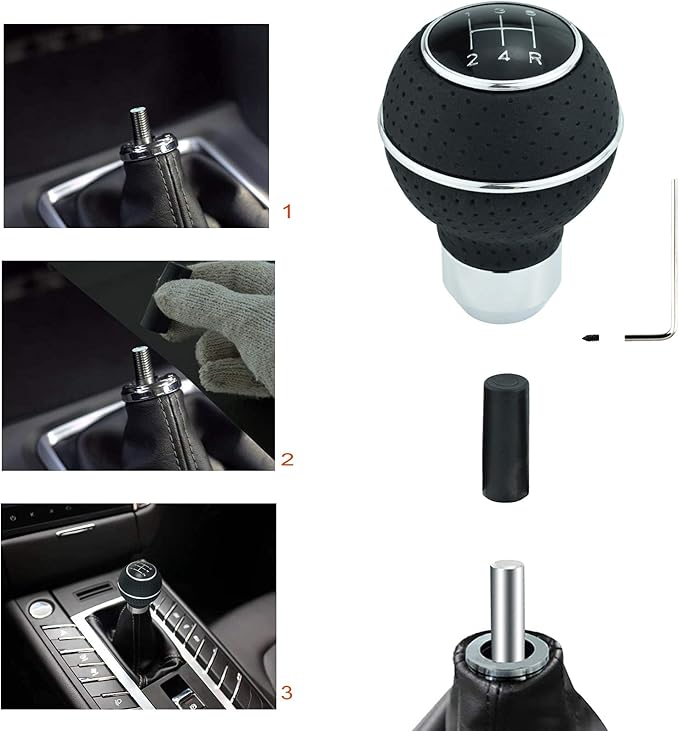 1

2

3

1 3 5
2 4 R