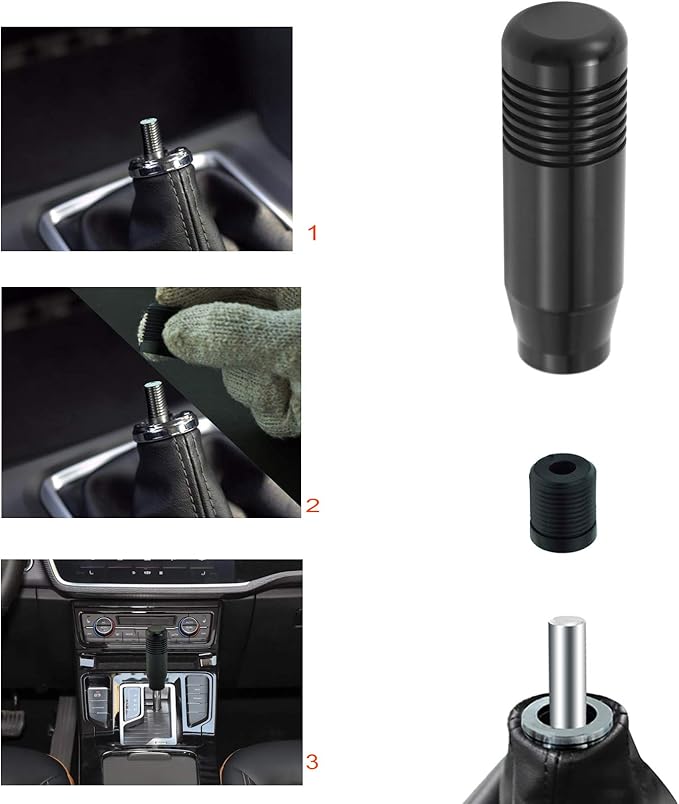 1

2

3