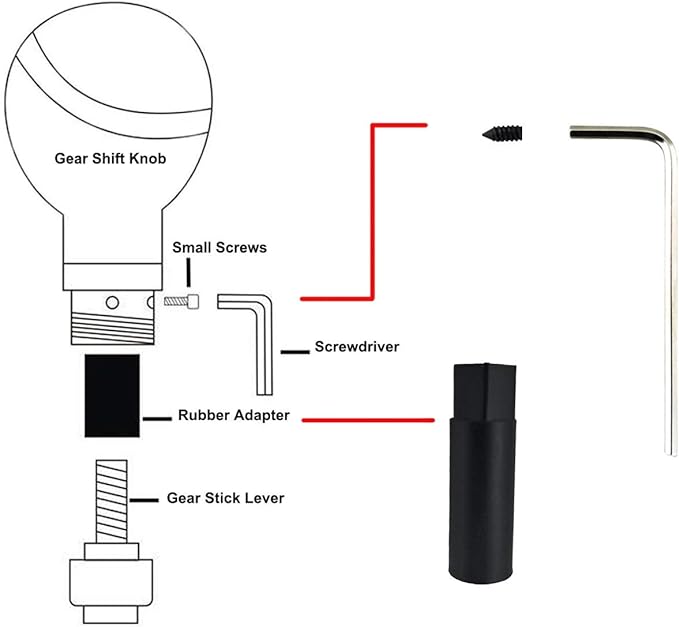 Gear Shift Knob

Small Screws

Screwdriver

Rubber Adapter

Gear Stick Lever