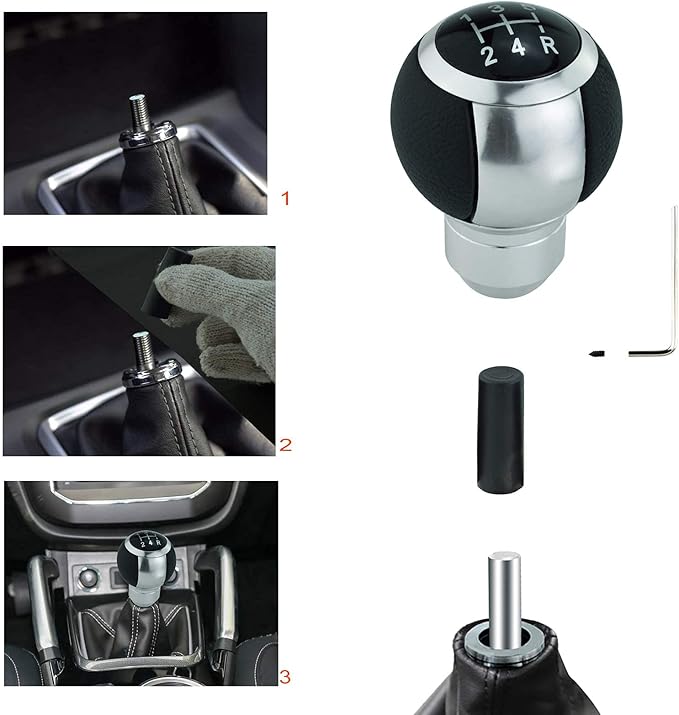 1

2

3

1 3 5
2 4 R

2 4 R